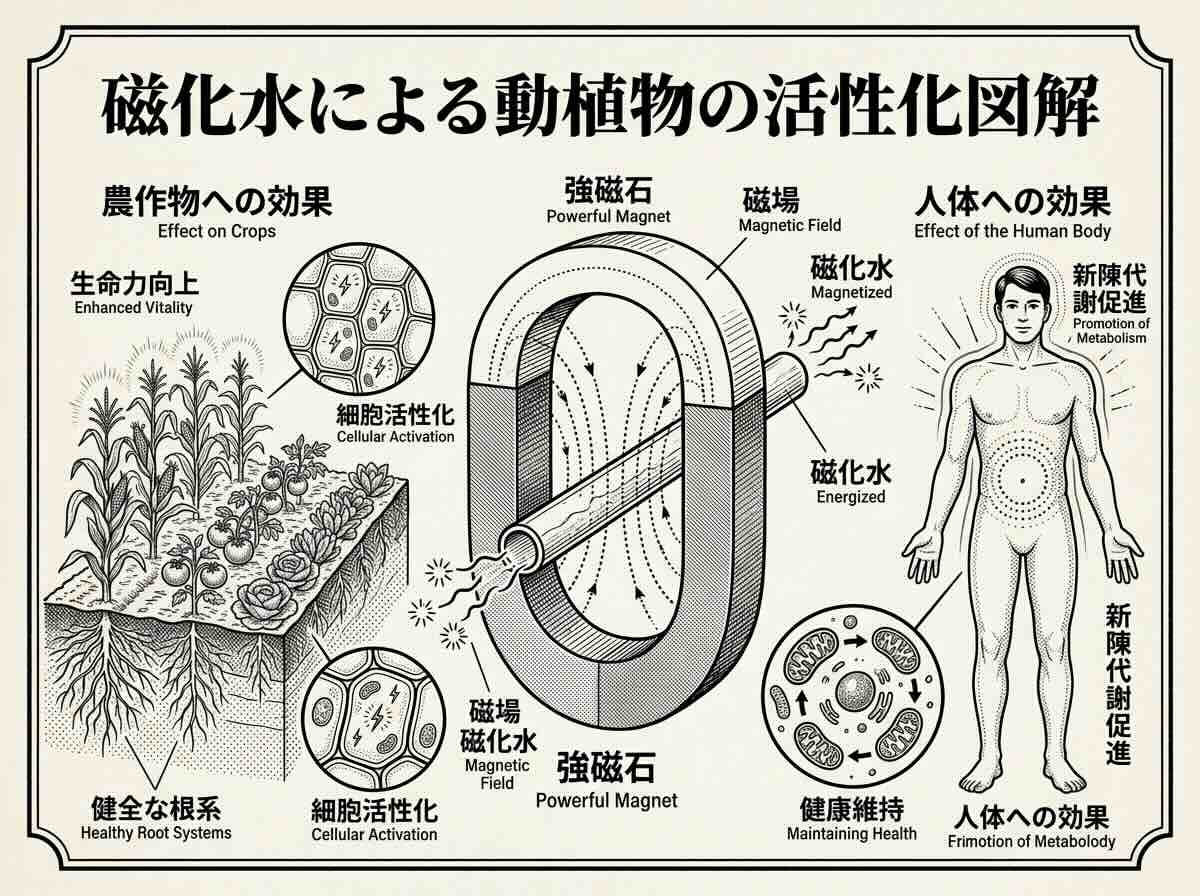 磁化水による動植物の活性化図解

農作物への効果
Effect on Crops

生命力向上
Enhanced Vitality

細胞活性化
Cellular Activation

健全な根系
Healthy Root Systems

細胞活性化
Cellular Activation

強磁石
Powerful Magnet

磁場
Magnetic Field

磁化水
Magnetized

磁化水
Energized

磁場
磁化水
Magnetic Field

強磁石
Powerful Magnet

人体への効果
Effect of the Human Body

新陳代謝促進
Promotion of Metabolism

新陳代謝促進

健康維持
Maintaining Health

人体への効果
Frimotion of Metabolody